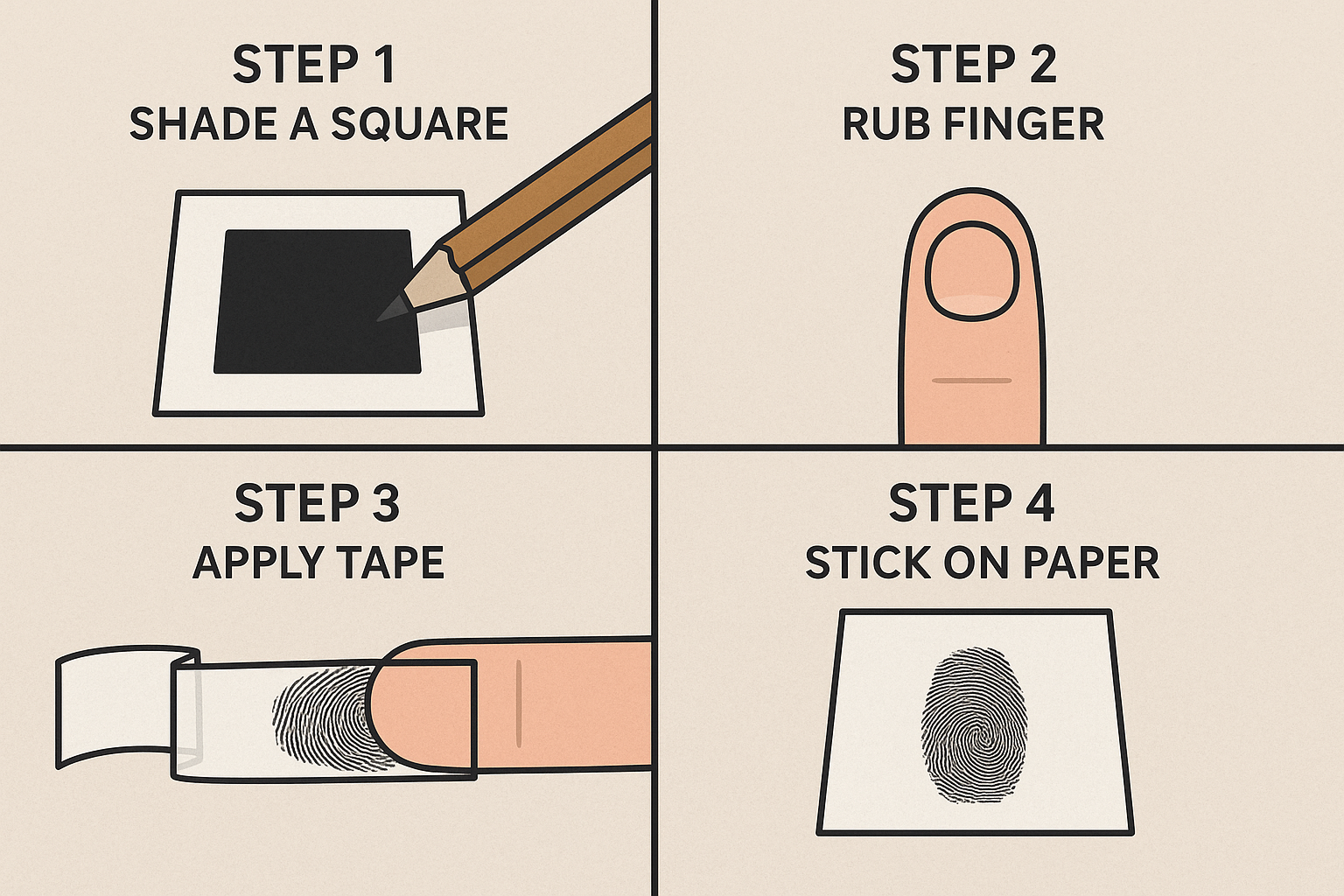 STEP 1
SHADE A SQUARE

STEP 2
RUB FINGER

STEP 3
APPLY TAPE

STEP 4
STICK ON PAPER